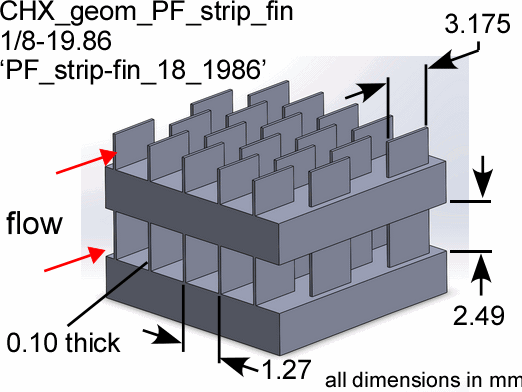 CHX_geom_PF_strip_fin
1/8-19.86
‘PF_strip-fin_18_1986’

3.175

flow

2.49

0.10 thick

1.27

all dimensions in mm